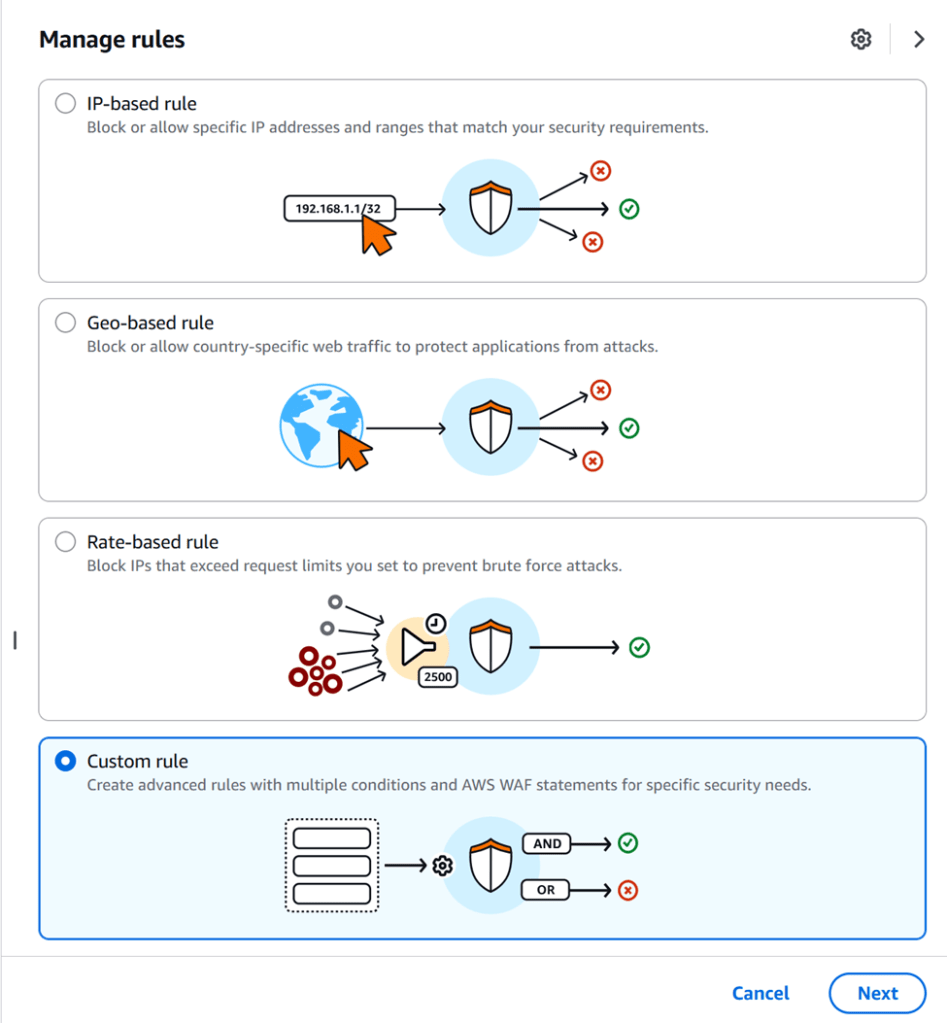 Manage rules

IP-based rule
Block or allow specific IP addresses and ranges that match your security requirements.

192.168.1.1/32

Geo-based rule
Block or allow country-specific web traffic to protect applications from attacks.

Rate-based rule
Block IPs that exceed request limits you set to prevent brute force attacks.

2500

Custom rule
Create advanced rules with multiple conditions and AWS WAF statements for specific security needs.

AND

OR

Cancel Next